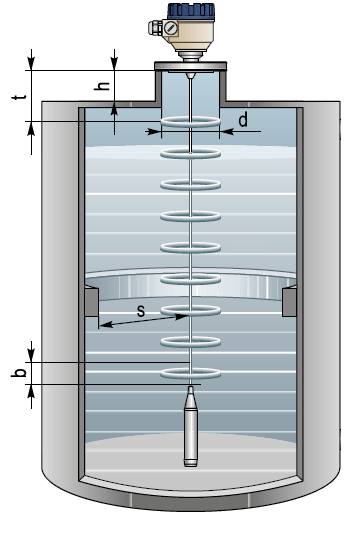 t
h
d
s
b